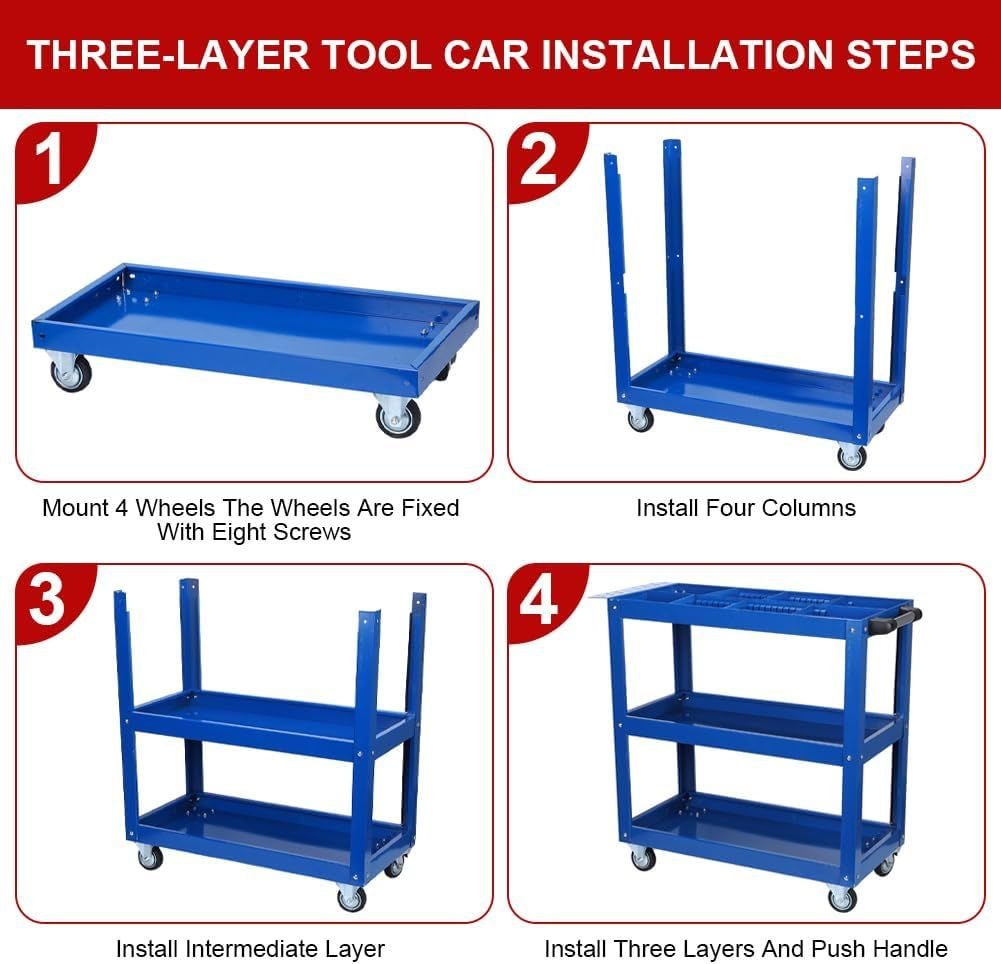 THREE-LAYER TOOL CAR INSTALLATION STEPS

1

Mount 4 Wheels The Wheels Are Fixed With Eight Screws

2

Install Four Columns

3

Install Intermediate Layer

4

Install Three Layers And Push Handle