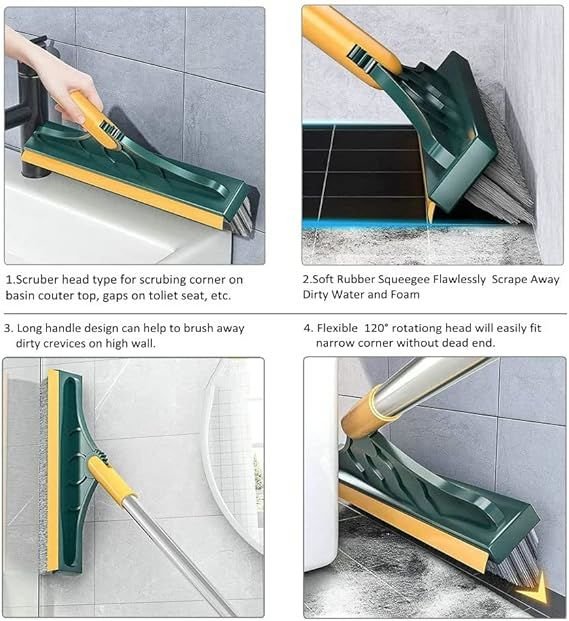 1.Scruber head type for scrubing corner on basin couter top, gaps on toliet seat, etc.

2.Soft Rubber Squeegee Flawlessly Scrape Away Dirty Water and Foam

3. Long handle design can help to brush away dirty crevices on high wall.

4. Flexible 120° rotationg head will easily fit narrow corner without dead end.